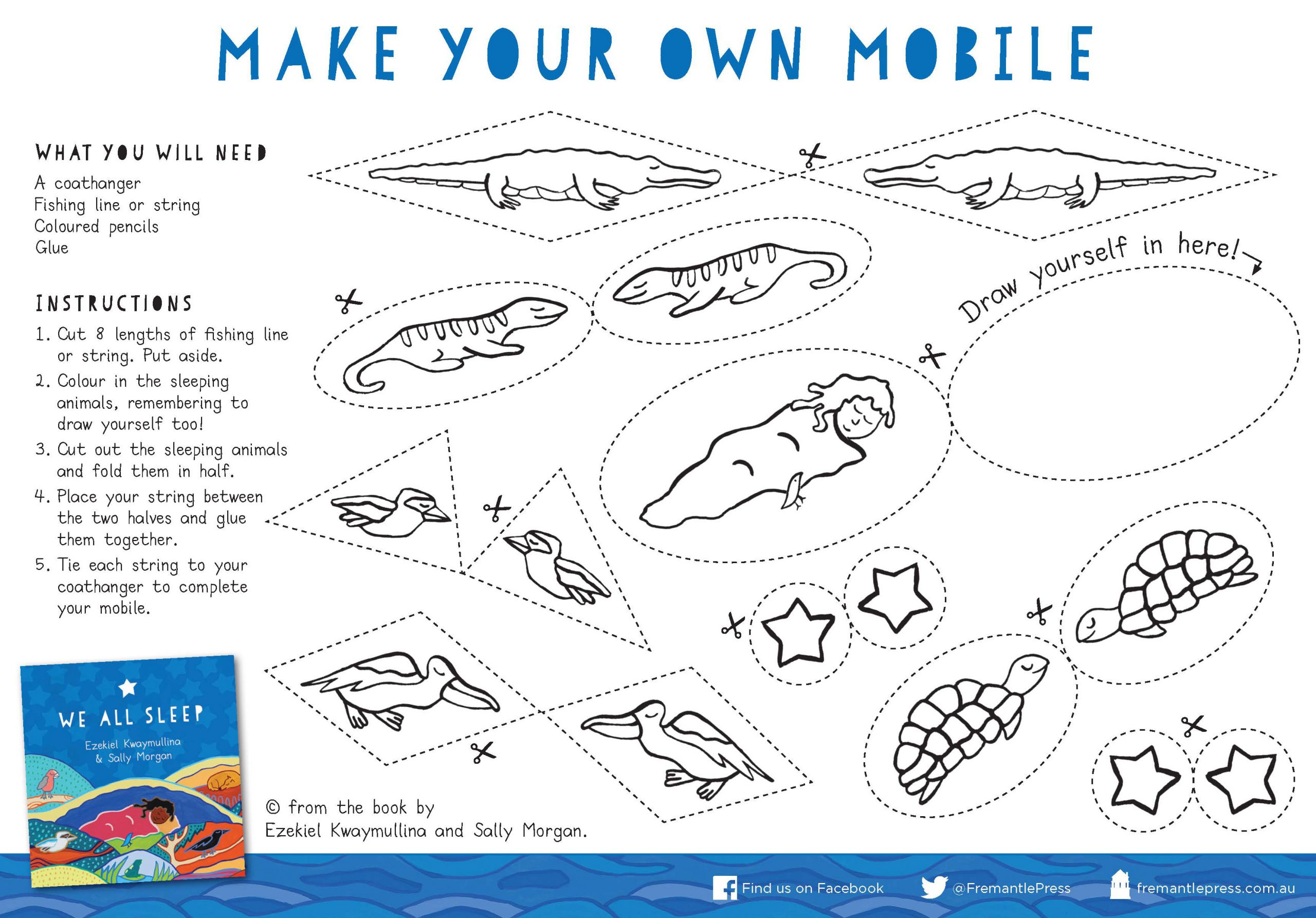 MAKE YOUR OWN MOBILE

WHAT YOU WILL NEED

A coathanger
Fishing line or string
Coloured pencils
Glue

INSTRUCTIONS

1. Cut 8 lengths of fishing line or string. Put aside.
2. Colour in the sleeping animals, remembering to draw yourself too!
3. Cut out the sleeping animals and fold them in half.
4. Place your string between the two halves and glue them together.
5. Tie each string to your coathanger to complete your mobile.

Draw yourself in here!

WE ALL SLEEP
Ezekiel Kwaymullina & Sally Morgan

© from the book by Ezekiel Kwaymullina and Sally Morgan.

Find us on Facebook @FremantlePress fremantlepress.com.au