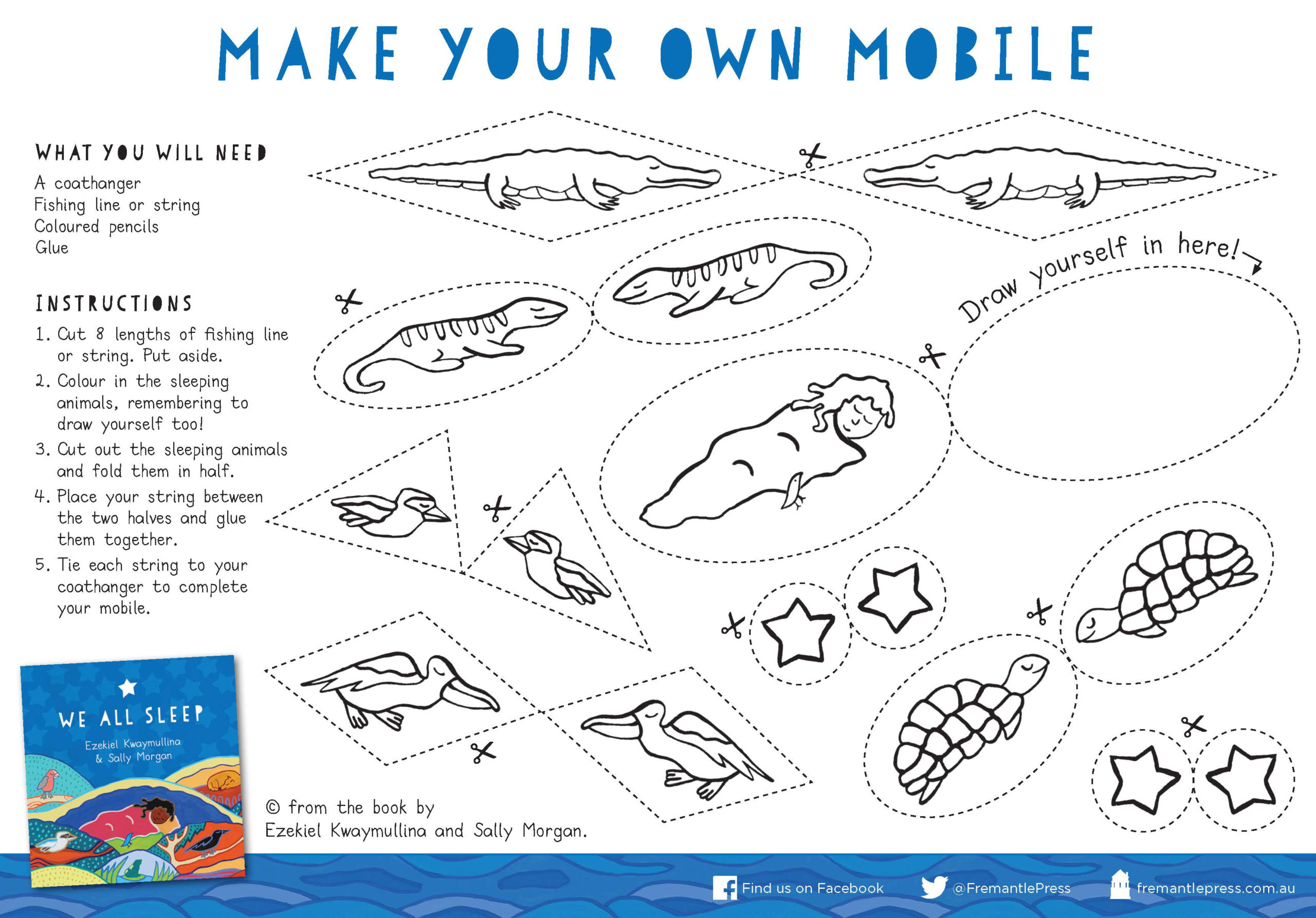 MAKE YOUR OWN MOBILE

WHAT YOU WILL NEED

A coathanger
Fishing line or string
Coloured pencils
Glue

INSTRUCTIONS

1. Cut 8 lengths of fishing line or string. Put aside.
2. Colour in the sleeping animals, remembering to draw yourself too!
3. Cut out the sleeping animals and fold them in half.
4. Place your string between the two halves and glue them together.
5. Tie each string to your coathanger to complete your mobile.

Draw yourself in here!

WE ALL SLEEP
Ezekiel Kwaymullina & Sally Morgan

© from the book by Ezekiel Kwaymullina and Sally Morgan.

Find us on Facebook @FremantlePress fremantlepress.com.au